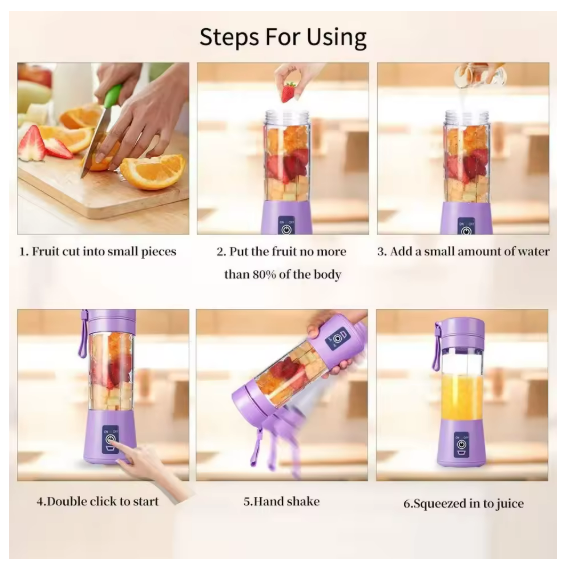 Steps For Using

1. Fruit cut into small pieces

2. Put the fruit no more than 80% of the body

3. Add a small amount of water

4.Double click to start

5.Hand shake

6.Squeezed in to juice